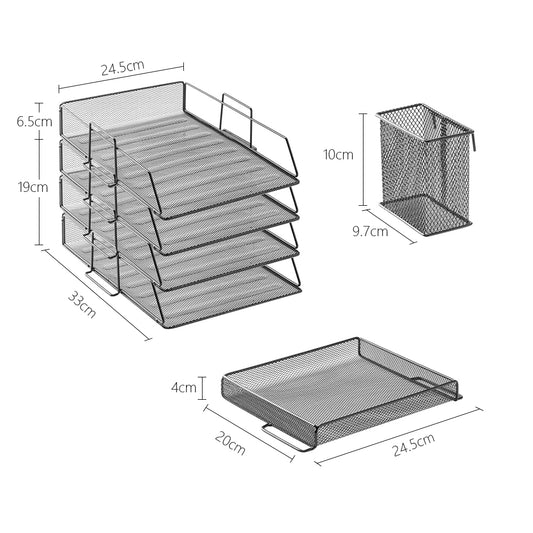 24.5cm
6.5cm
19cm
33cm
10cm
9.7cm
4cm
20cm
24.5cm