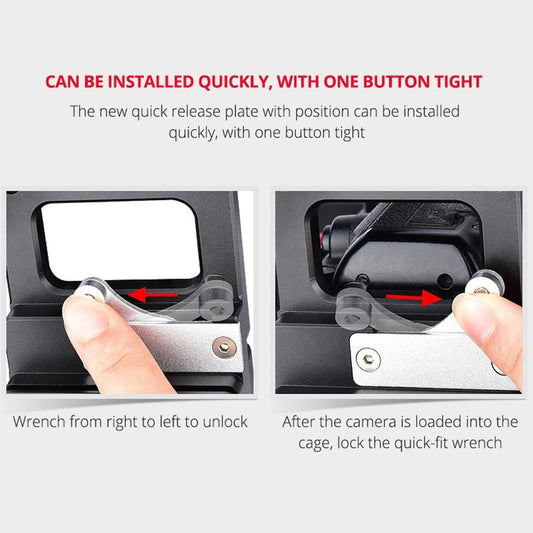 CAN BE INSTALLED QUICKLY, WITH ONE BUTTON TIGHT

The new quick release plate with position can be installed quickly, with one button tight

Wrench from right to left to unlock

After the camera is loaded into the cage, lock the quick-fit wrench