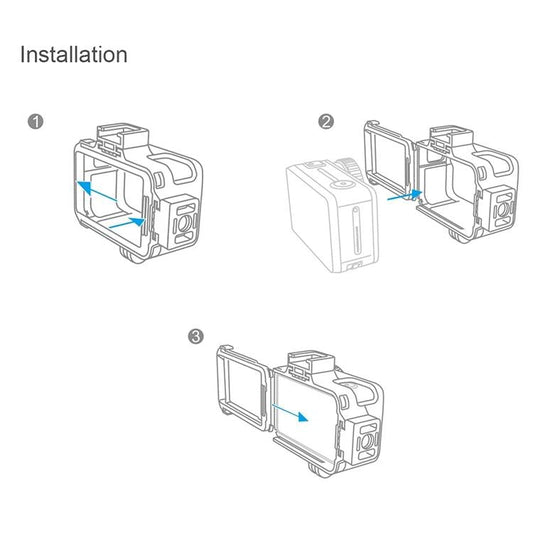 Installation

1

2

3