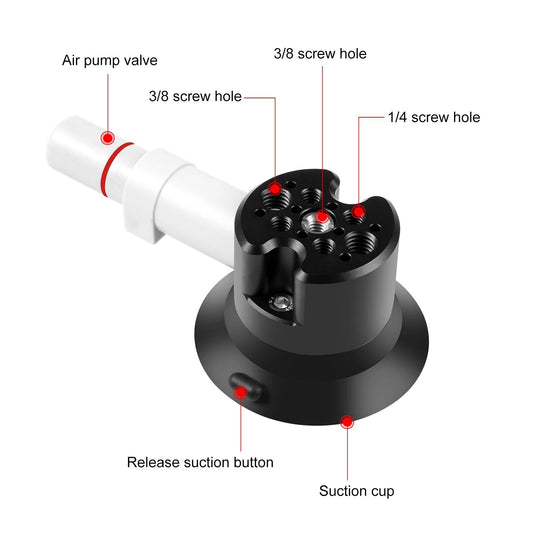 Air pump valve

3/8 screw hole

3/8 screw hole

1/4 screw hole

Release suction button

Suction cup