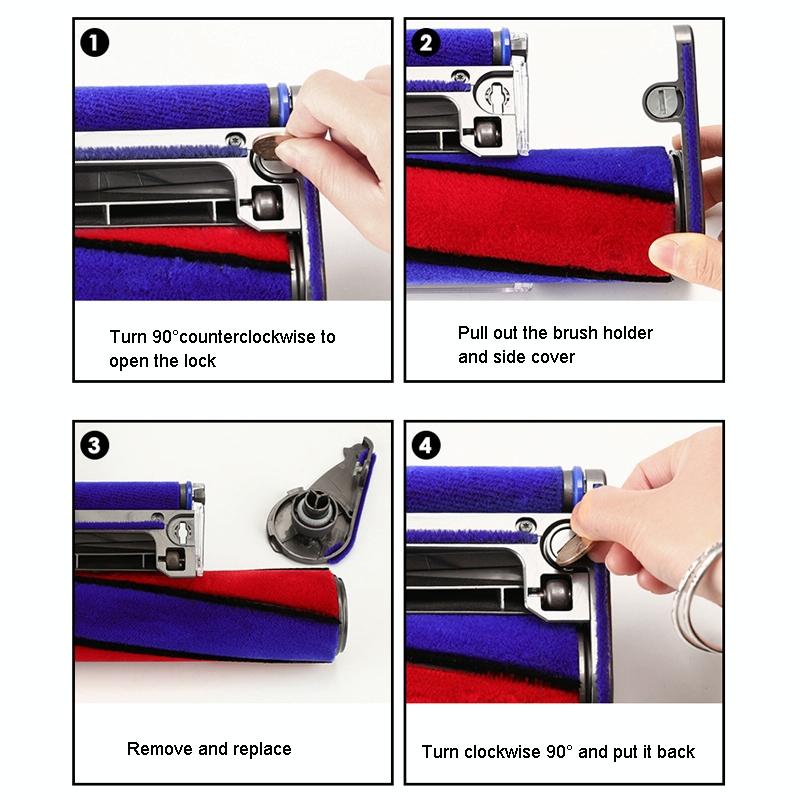 1

Turn 90°counterclockwise to open the lock

2

Pull out the brush holder and side cover

3

Remove and replace

4

Turn clockwise 90° and put it back