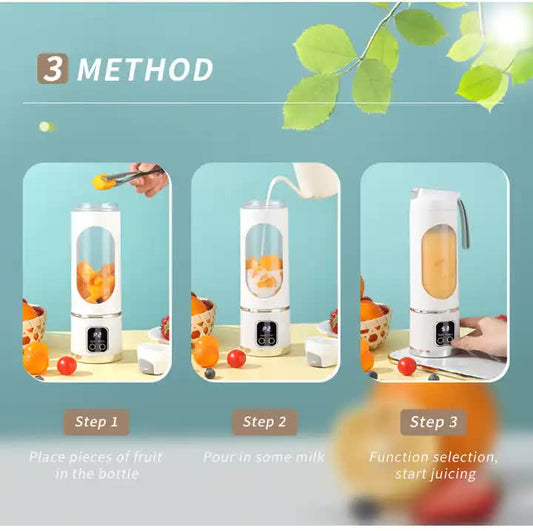 3 METHOD

Step 1

Place pieces of fruit in the bottle

Step 2

Pour in some milk

Step 3

Function selection, start juicing