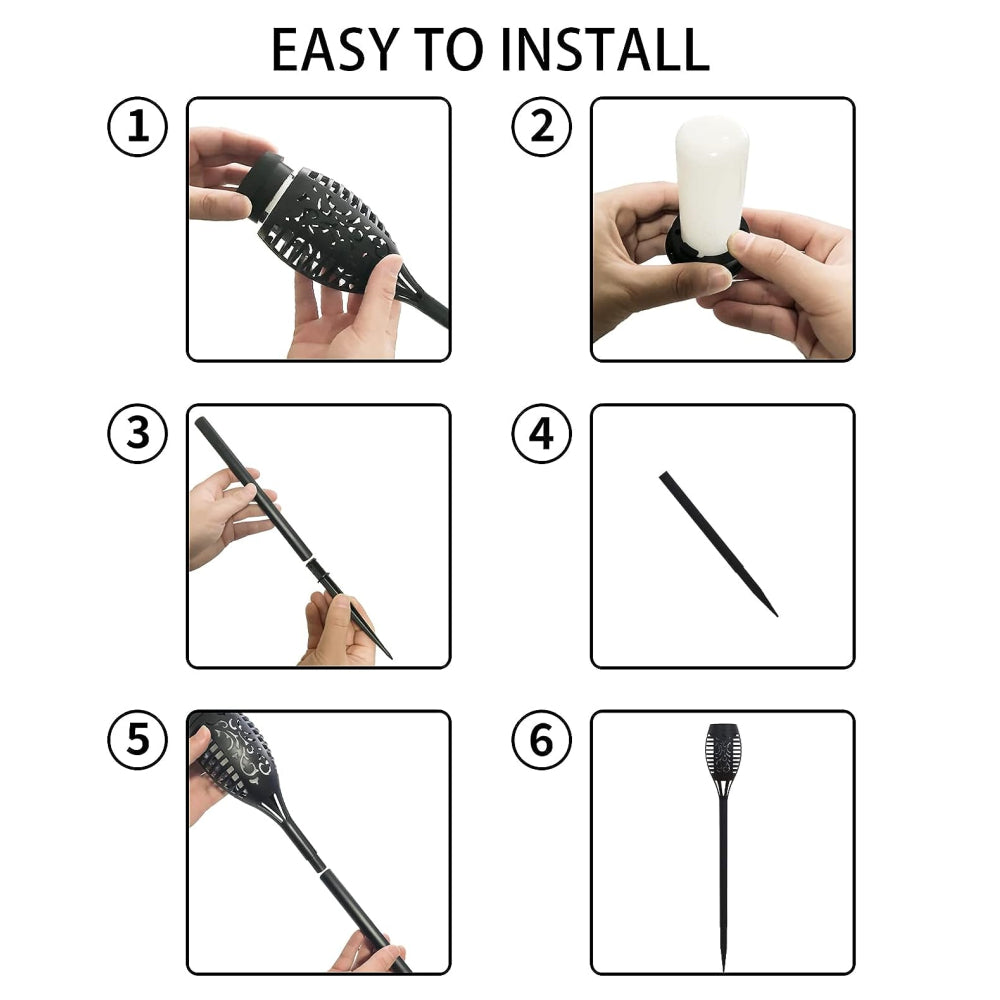 EASY TO INSTALL

1

2

3

4

5

6