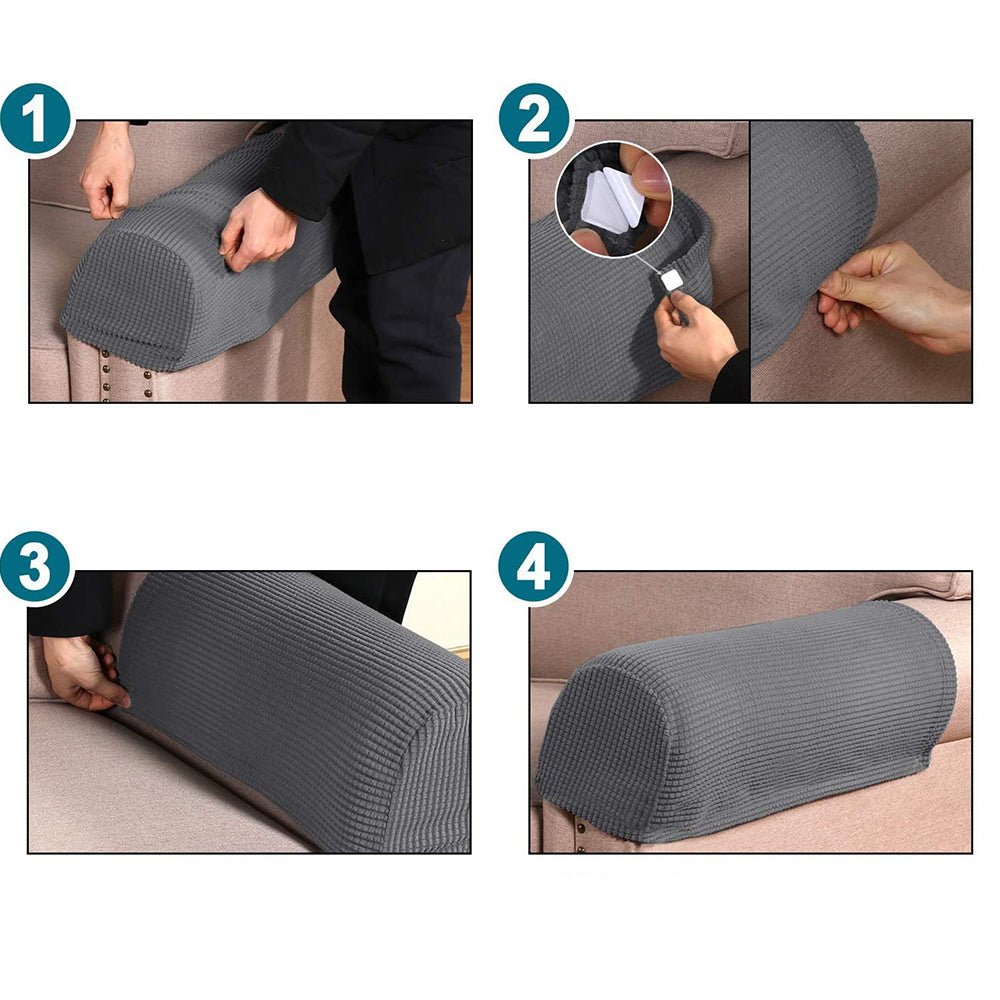 1

2

3

4