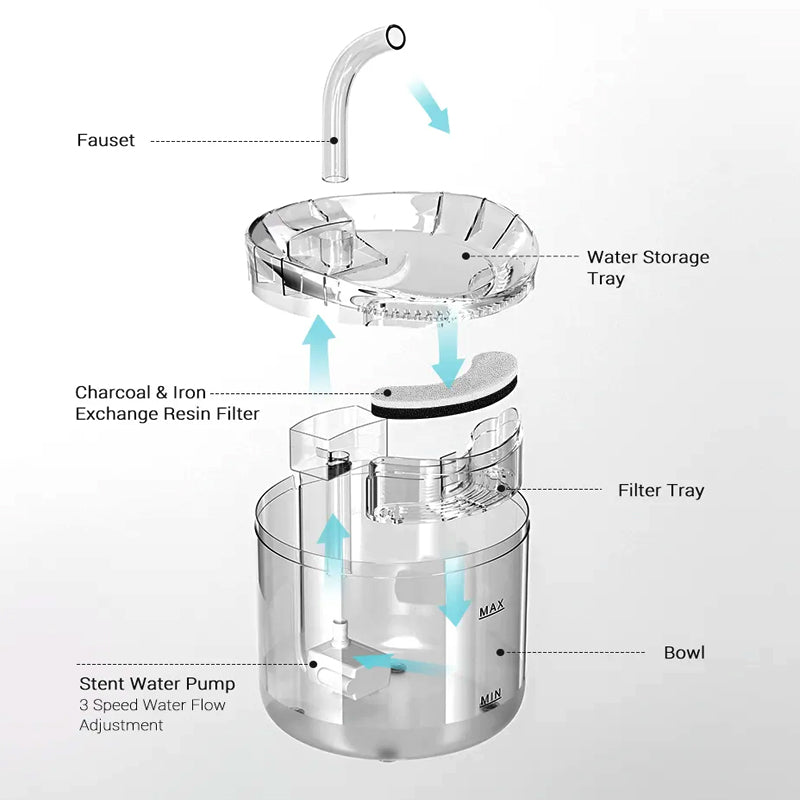 Fauset

Water Storage Tray

Charcoal & Iron Exchange Resin Filter

Filter Tray

MAX

Bowl

Stent Water Pump
3 Speed Water Flow Adjustment

MIN