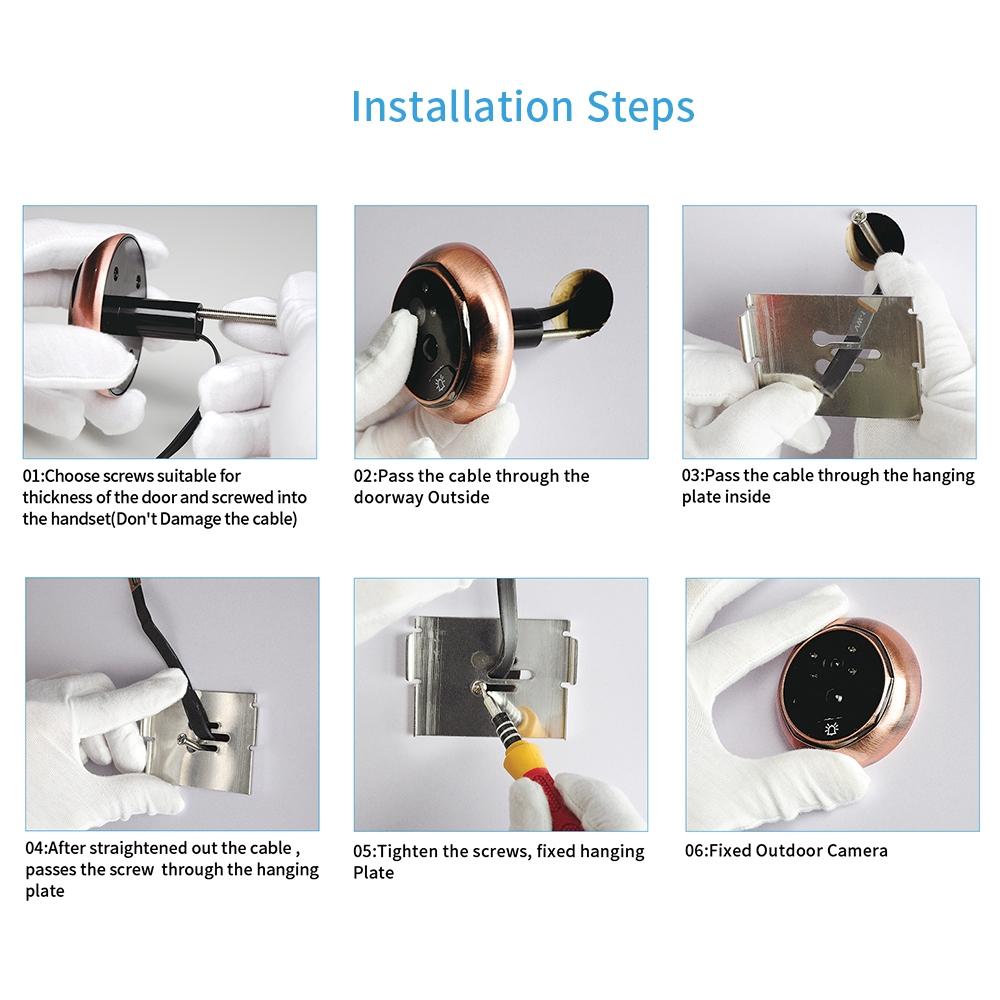 Installation Steps

01:Choose screws suitable for thickness of the door and screwed into the handset(Don't Damage the cable)

02:Pass the cable through the doorway Outside

03:Pass the cable through the hanging plate inside

04:After straightened out the cable , passes the screw through the hanging plate

05:Tighten the screws, fixed hanging Plate

06:Fixed Outdoor Camera