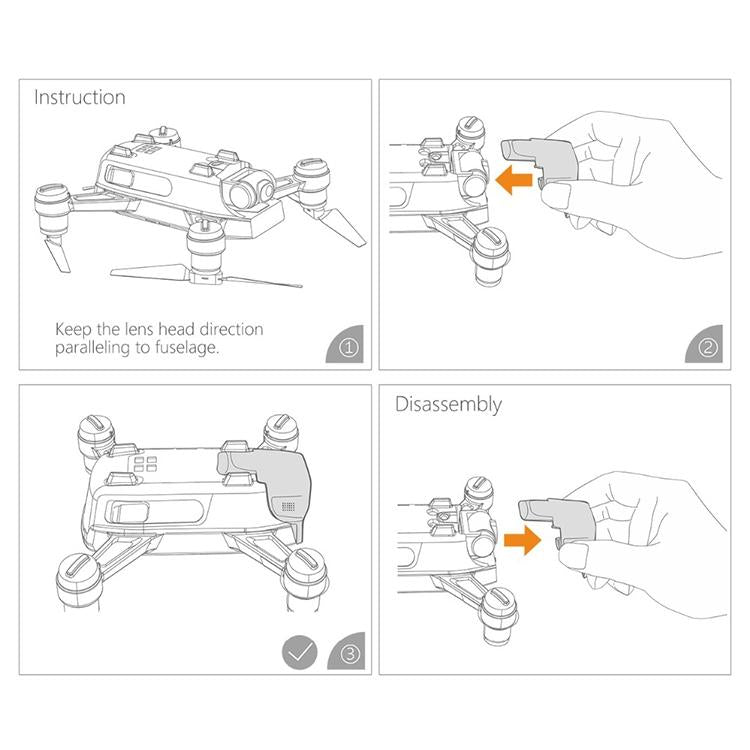 Instruction

Keep the lens head direction paralleling to fuselage.

①

②

③

Disassembly