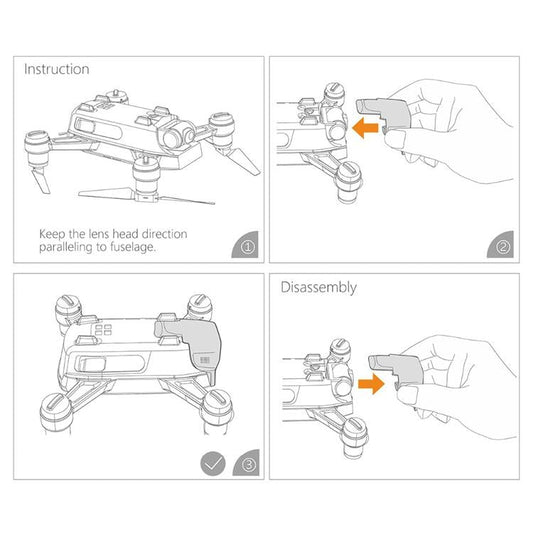 Instruction

Keep the lens head direction paralleling to fuselage.

①

②

③

Disassembly