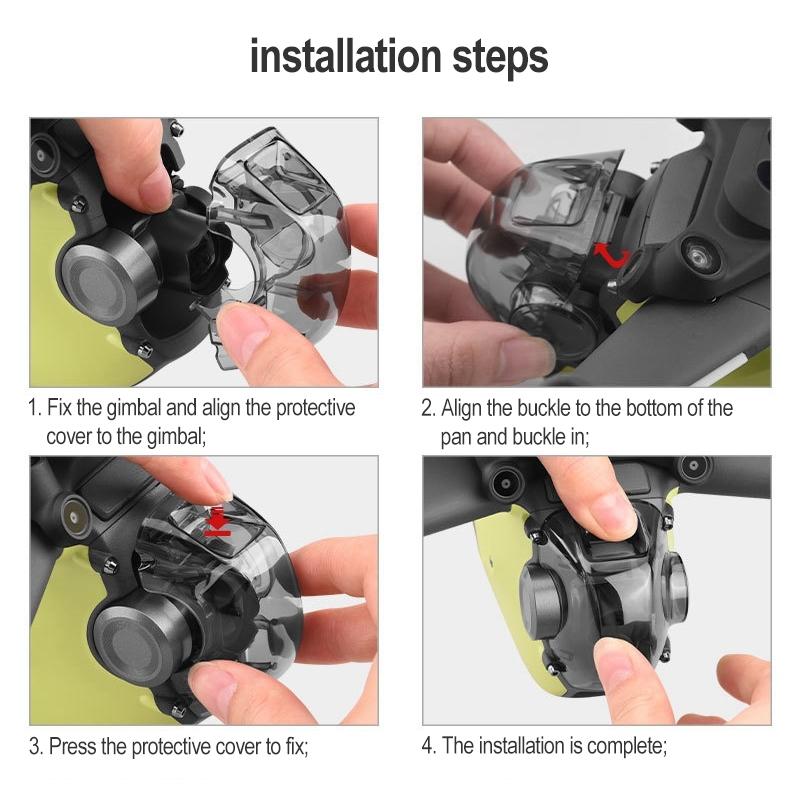 installation steps

1. Fix the gimbal and align the protective cover to the gimbal;

2. Align the buckle to the bottom of the pan and buckle in;

3. Press the protective cover to fix;

4. The installation is complete;