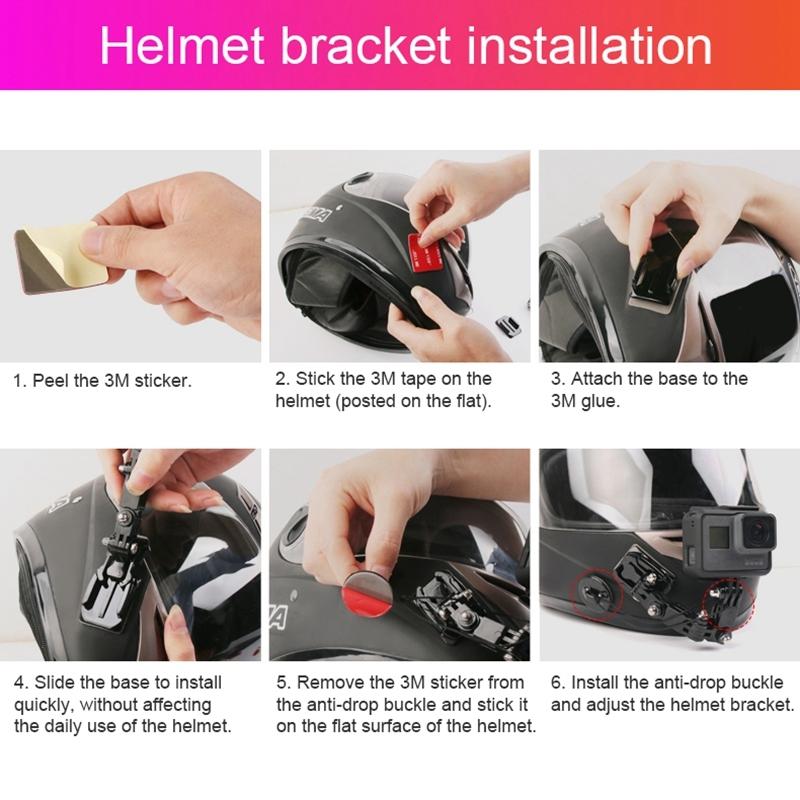 Helmet bracket installation

1. Peel the 3M sticker.

2. Stick the 3M tape on the helmet (posted on the flat).

3. Attach the base to the 3M glue.

4. Slide the base to install quickly, without affecting the daily use of the helmet.

5. Remove the 3M sticker from the anti-drop buckle and stick it on the flat surface of the helmet.

6. Install the anti-drop buckle and adjust the helmet bracket.