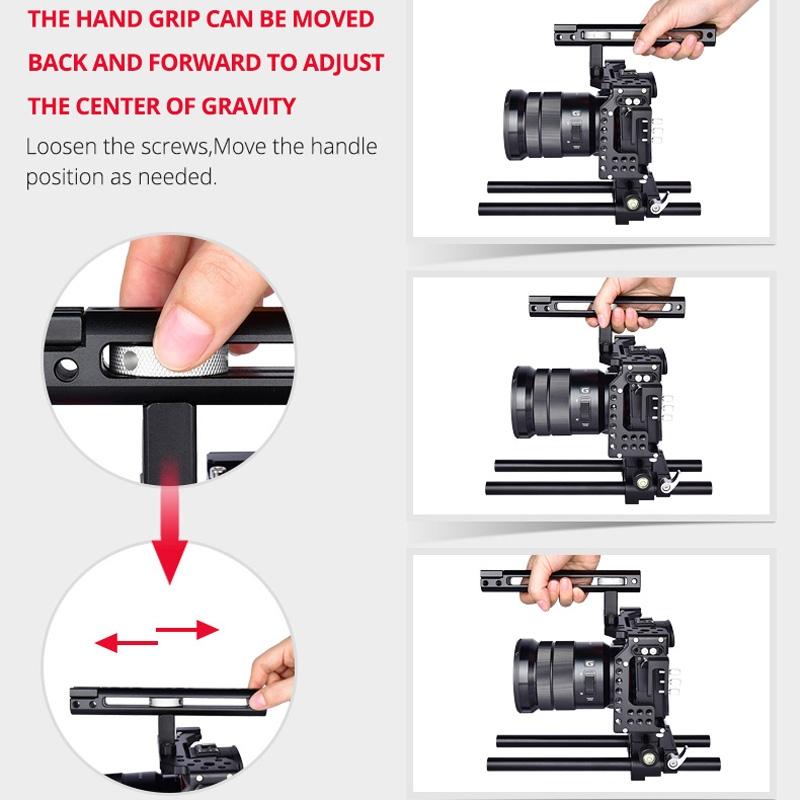 THE HAND GRIP CAN BE MOVED BACK AND FORWARD TO ADJUST THE CENTER OF GRAVITY

Loosen the screws,Move the handle position as needed.

G

G

G