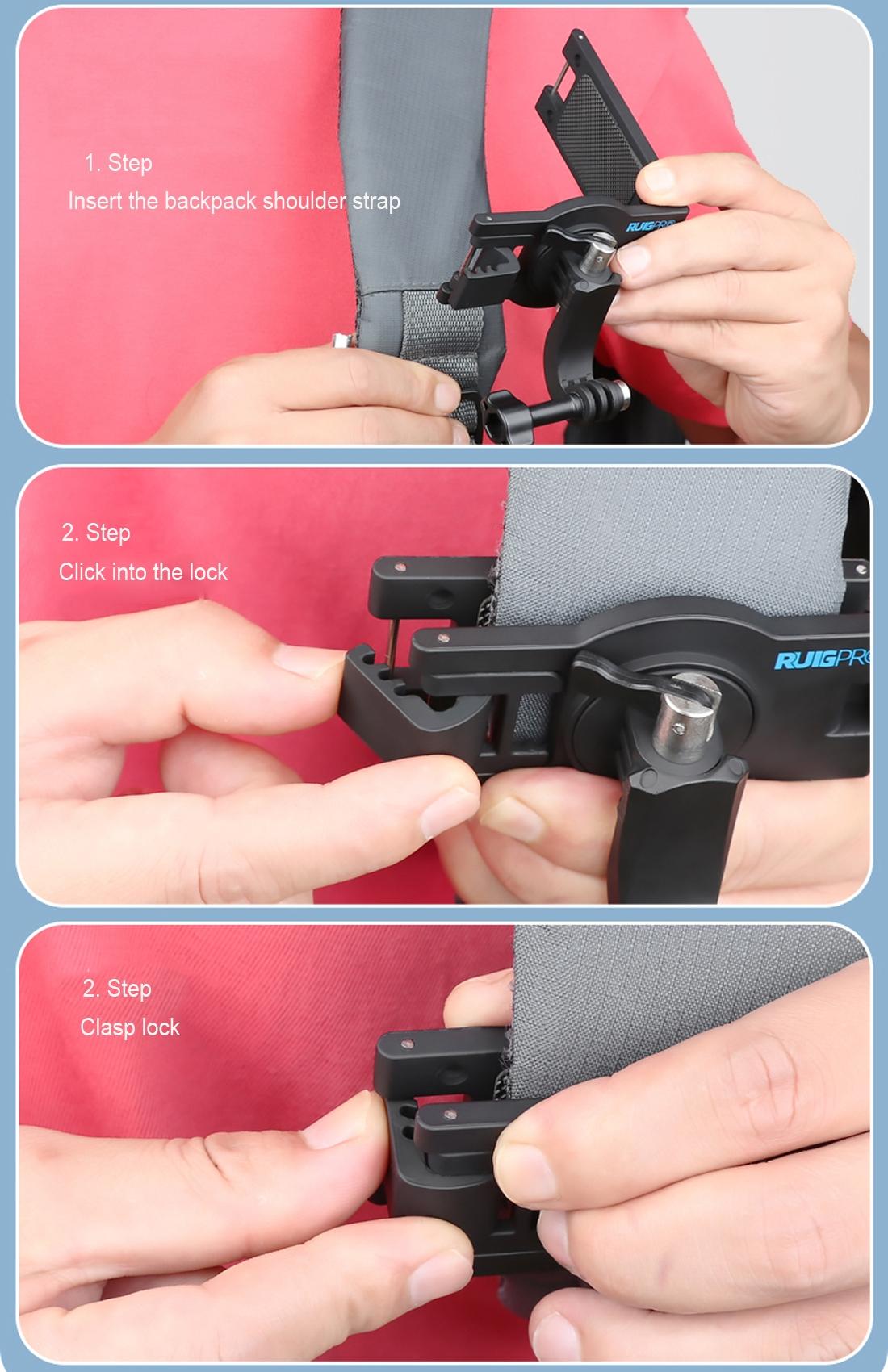 1. Step
Insert the backpack shoulder strap

RUIGPRO

2. Step
Click into the lock

RUIGPRO

2. Step
Clasp lock