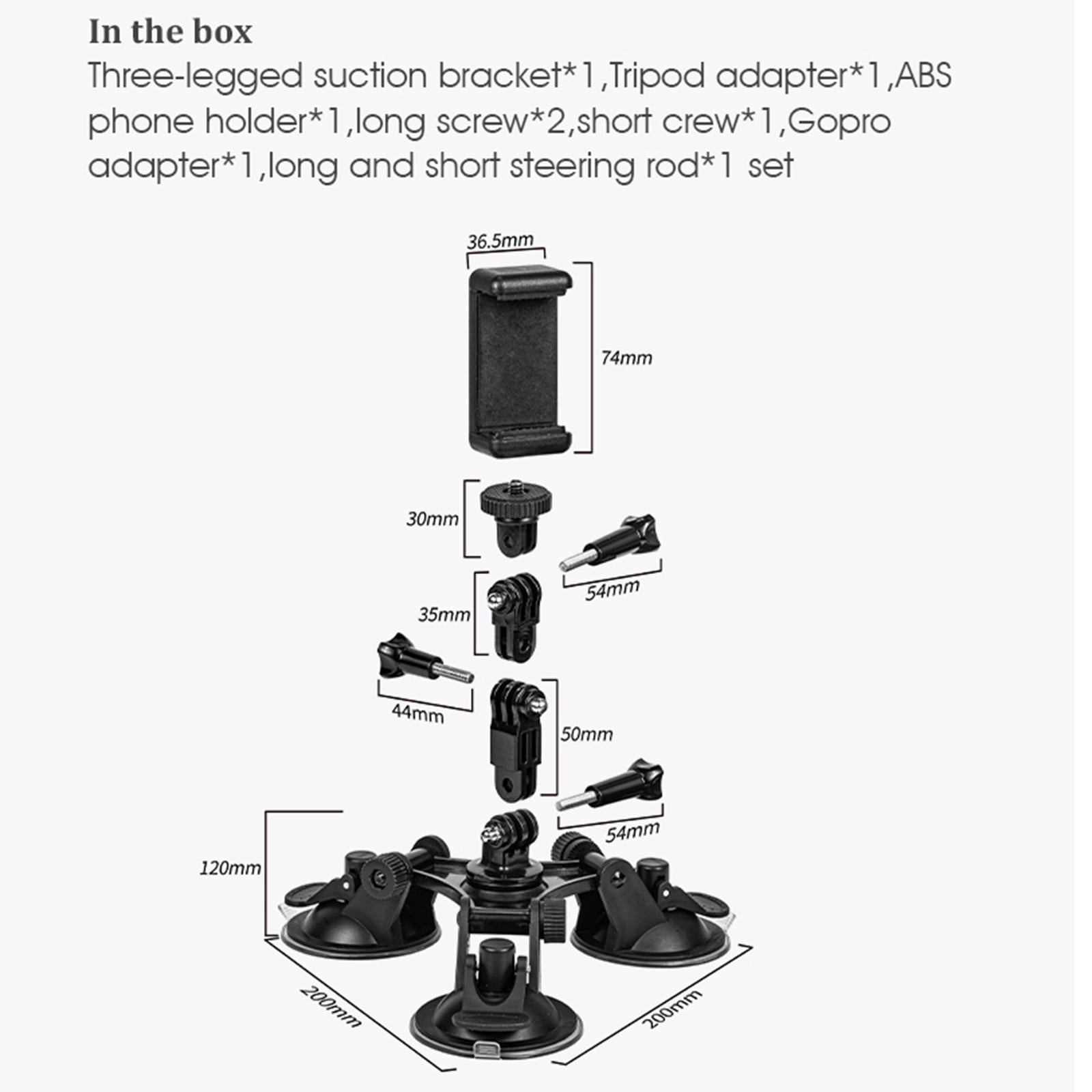 In the box
Three-legged suction bracket*1,Tripod adapter*1,ABS phone holder*1,long screw*2,short crew*1,Gopro adapter*1,long and short steering rod*1 set

36.5mm
74mm
30mm
54mm
35mm
44mm
50mm
54mm
120mm
200mm
200mm