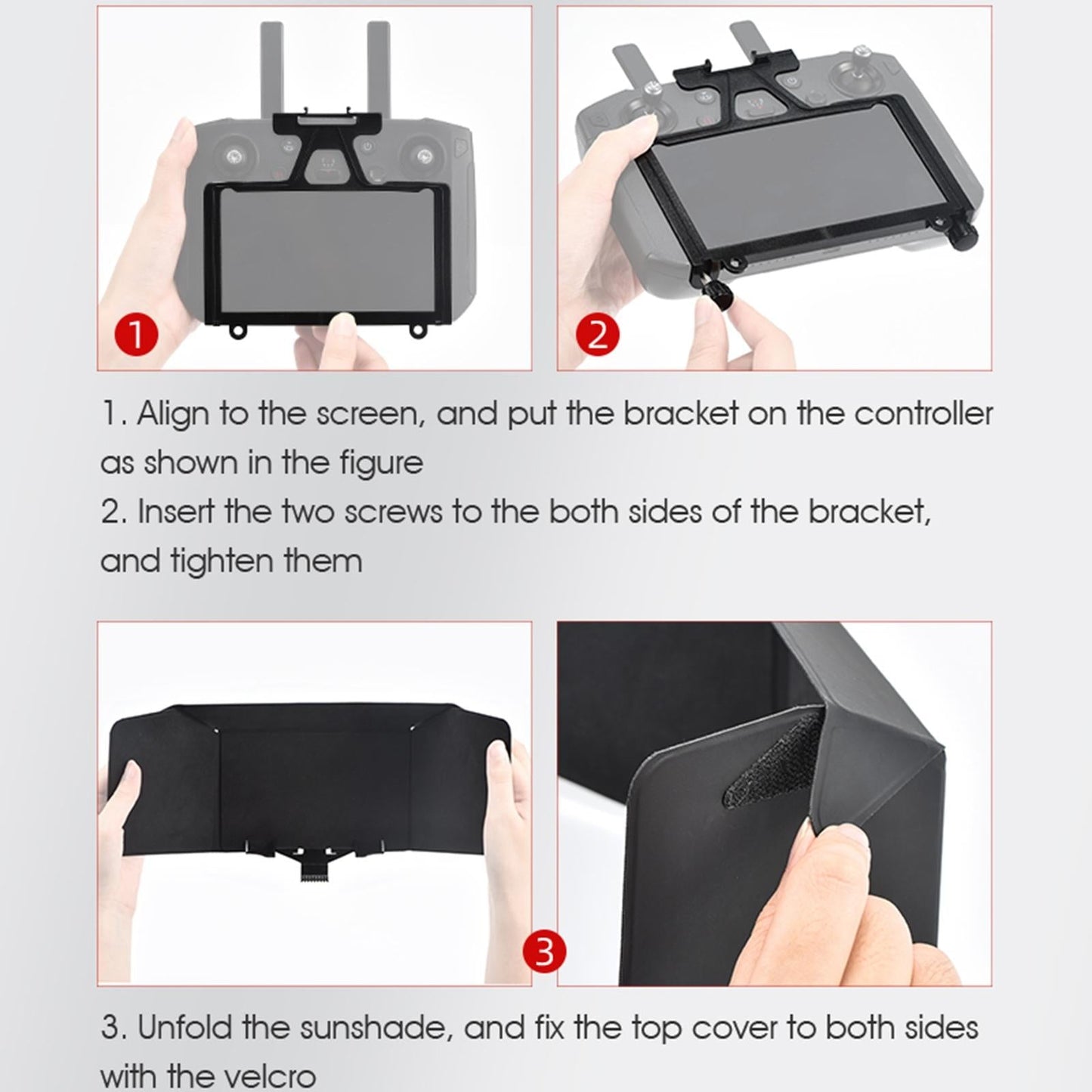 1

2

1. Align to the screen, and put the bracket on the controller as shown in the figure
2. Insert the two screws to the both sides of the bracket, and tighten them

3

3. Unfold the sunshade, and fix the top cover to both sides with the velcro