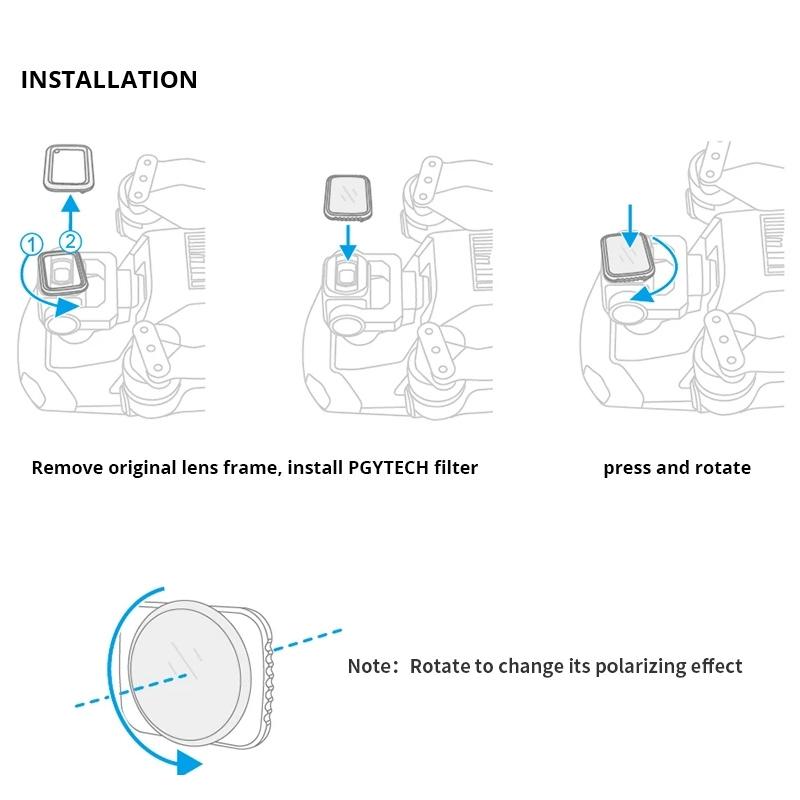 INSTALLATION

1
2

Remove original lens frame, install PGYTECH filter

press and rotate

Note：Rotate to change its polarizing effect