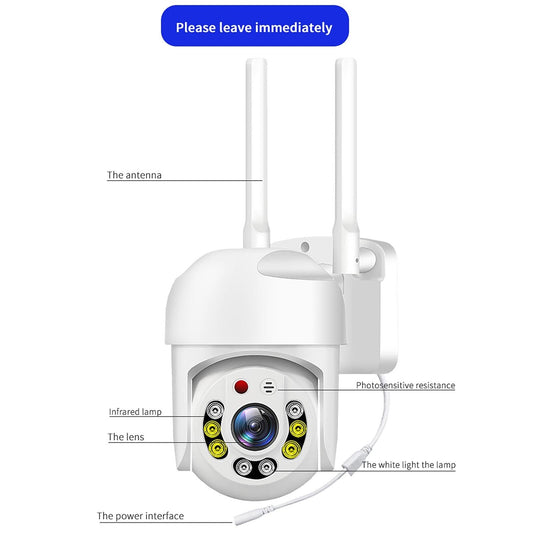 Please leave immediately

The antenna

Photosensitive resistance

Infrared lamp

The lens

The white light the lamp

The power interface