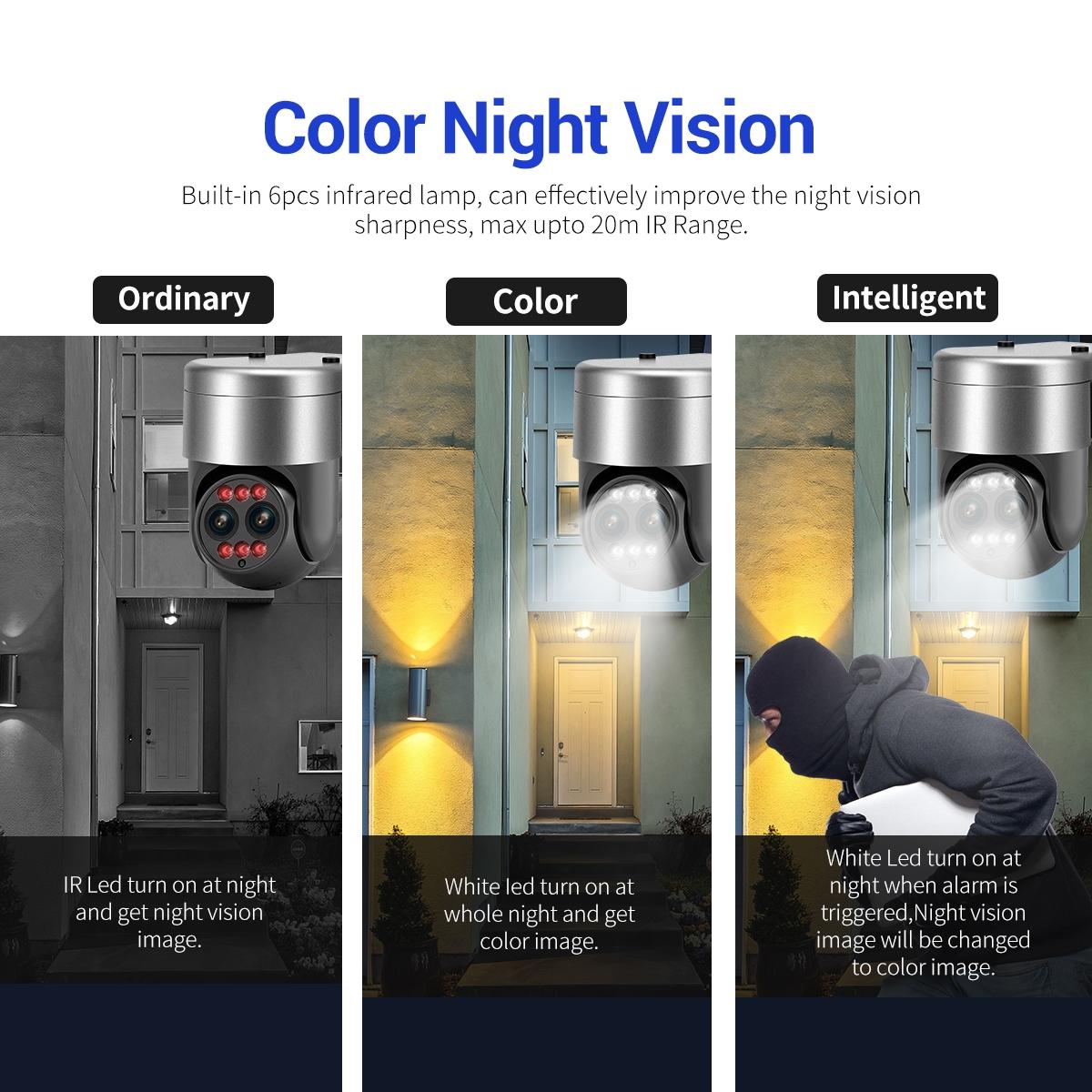 Color Night Vision

Built-in 6pcs infrared lamp, can effectively improve the night vision sharpness, max upto 20m IR Range.

Ordinary

IR Led turn on at night and get night vision image.

Color

White led turn on at whole night and get color image.

Intelligent

White Led turn on at night when alarm is triggered,Night vision image will be changed to color image.