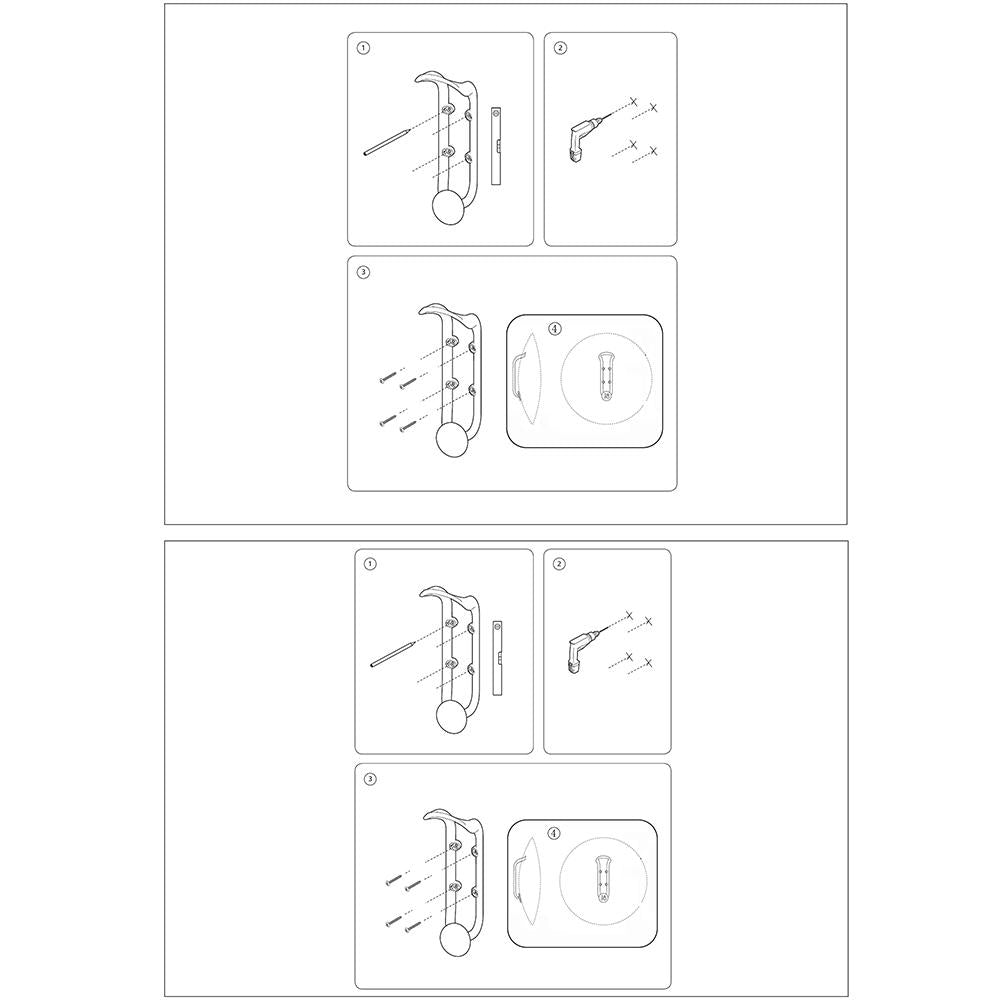 ①
②
③
④
①
②
③
④