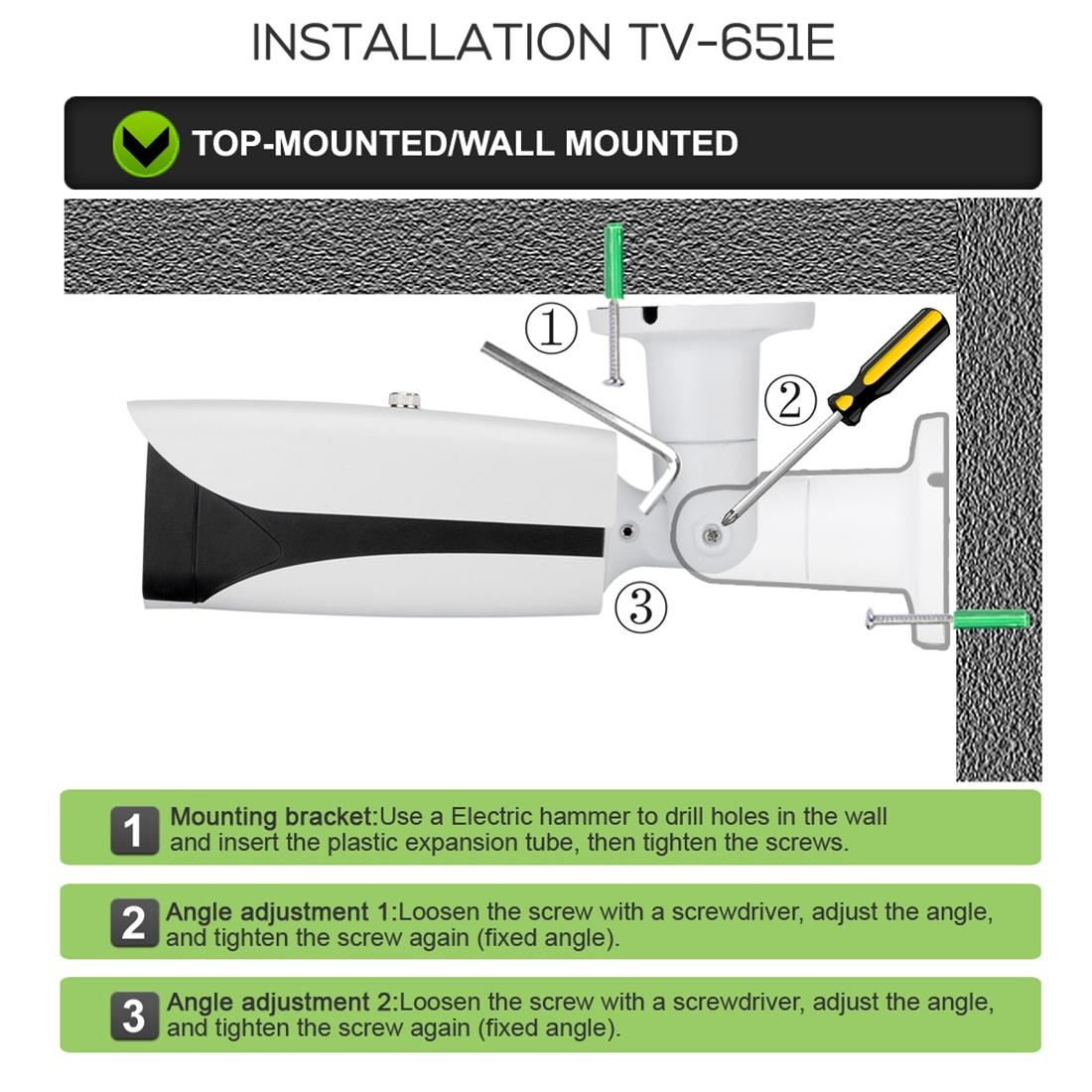 INSTALLATION TV-651E

TOP-MOUNTED/WALL MOUNTED

①

②

③

1 Mounting bracket:Use a Electric hammer to drill holes in the wall and insert the plastic expansion tube, then tighten the screws.

2 Angle adjustment 1:Loosen the screw with a screwdriver, adjust the angle, and tighten the screw again (fixed angle).

3 Angle adjustment 2:Loosen the screw with a screwdriver, adjust the angle, and tighten the screw again (fixed angle).