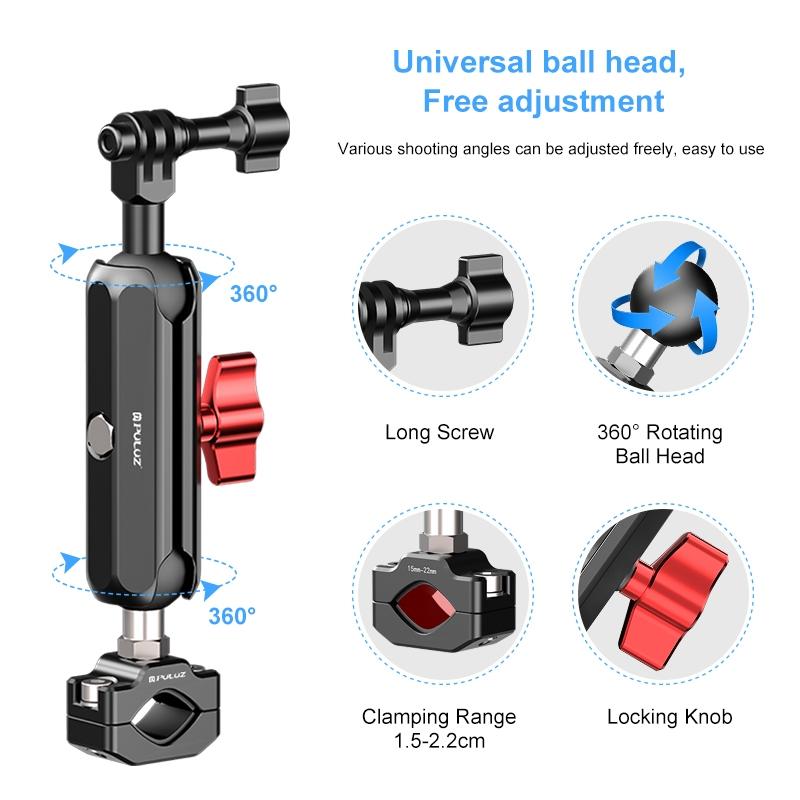 Universal ball head,
Free adjustment

Various shooting angles can be adjusted freely, easy to use

360°

PULUZ

360°

PULUZ

Long Screw

360° Rotating Ball Head

15mm-22mm

Clamping Range 1.5-2.2cm

Locking Knob