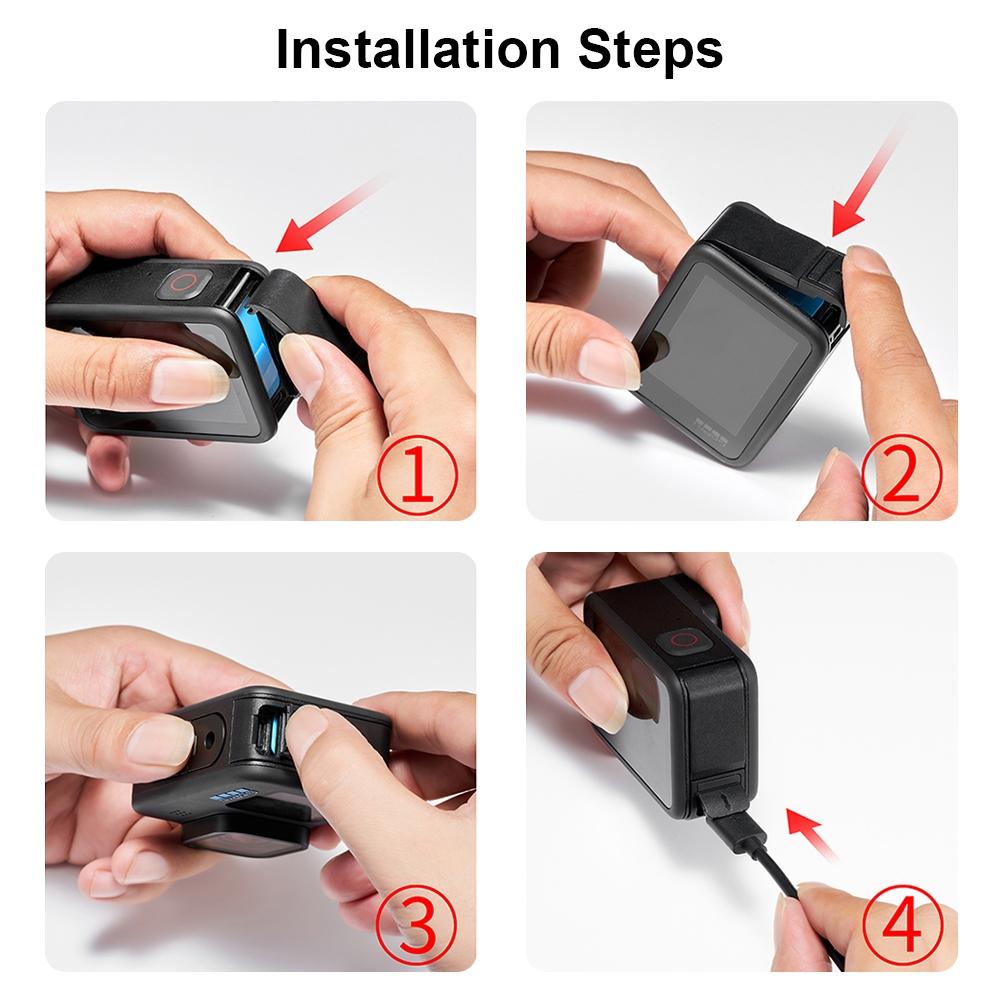 Installation Steps

①

②

③

④