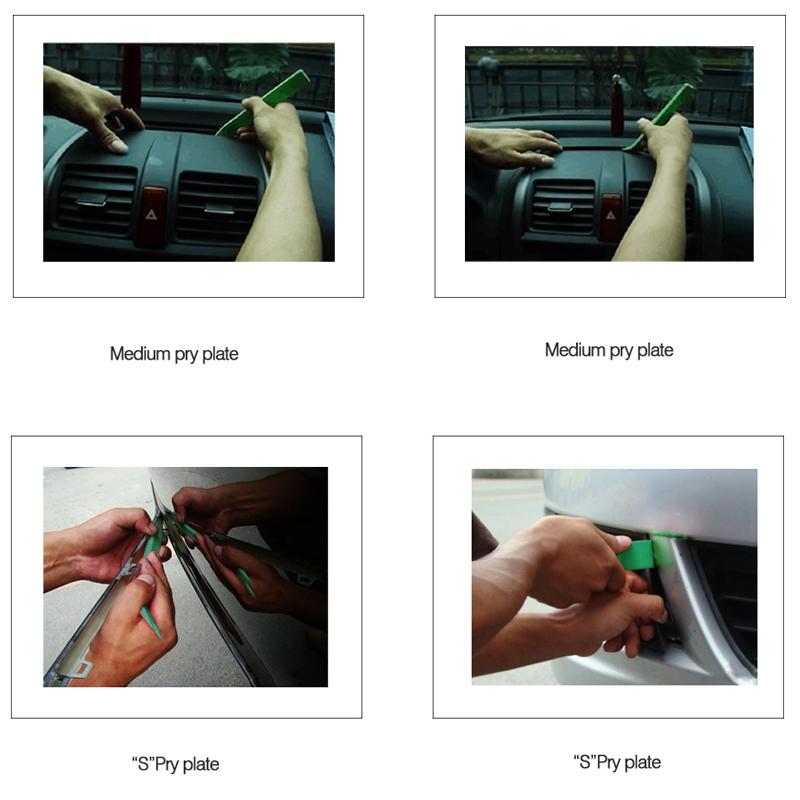 Medium pry plate

Medium pry plate

“S”Pry plate

“S”Pry plate