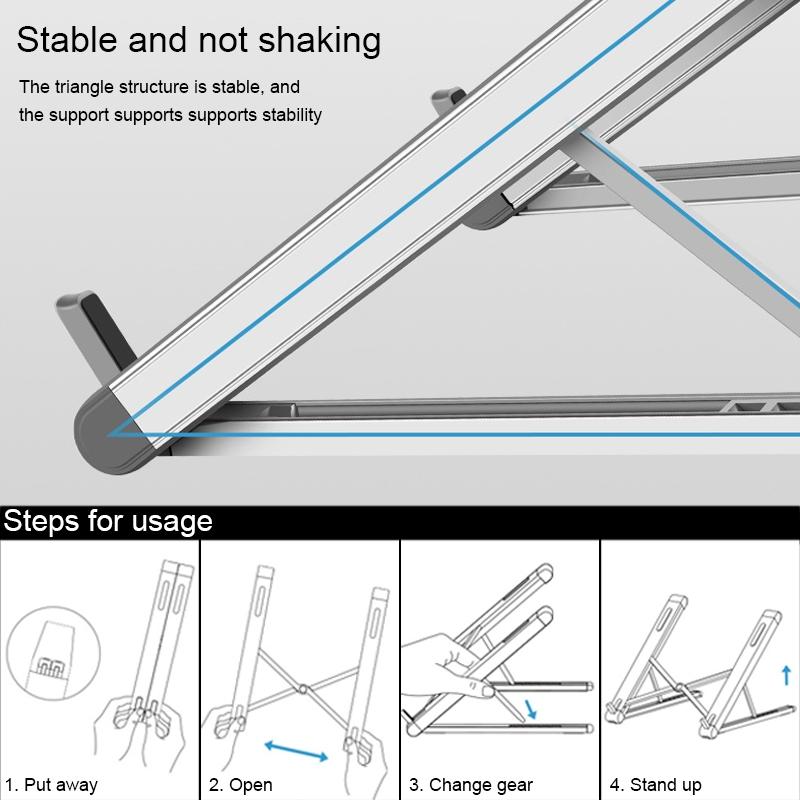 Stable and not shaking

The triangle structure is stable, and the support supports supports stability

Steps for usage

1. Put away

2. Open

3. Change gear

4. Stand up