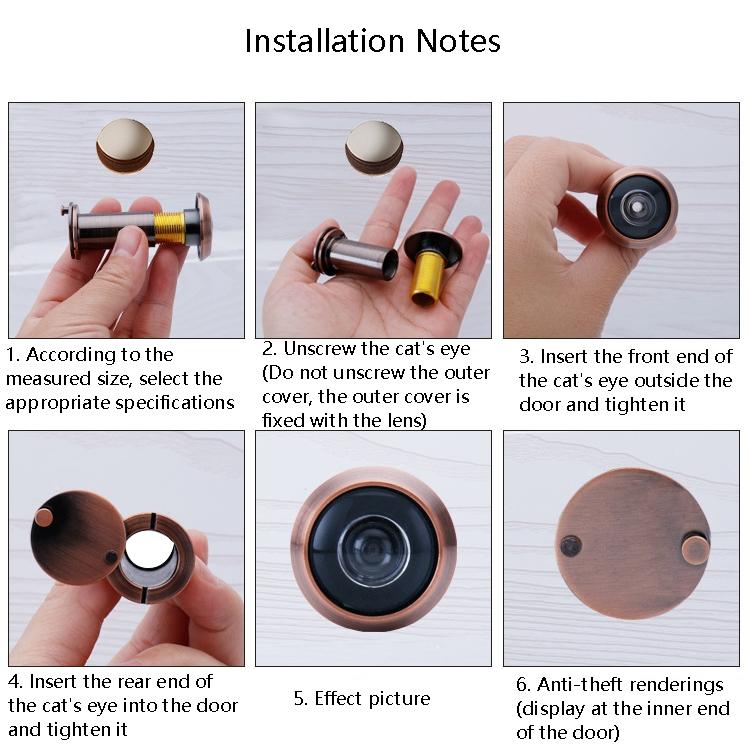 Installation Notes

1. According to the measured size, select the appropriate specifications

2. Unscrew the cat's eye (Do not unscrew the outer cover, the outer cover is fixed with the lens)

3. Insert the front end of the cat's eye outside the door and tighten it

4. Insert the rear end of the cat's eye into the door and tighten it

5. Effect picture

6. Anti-theft renderings (display at the inner end of the door)