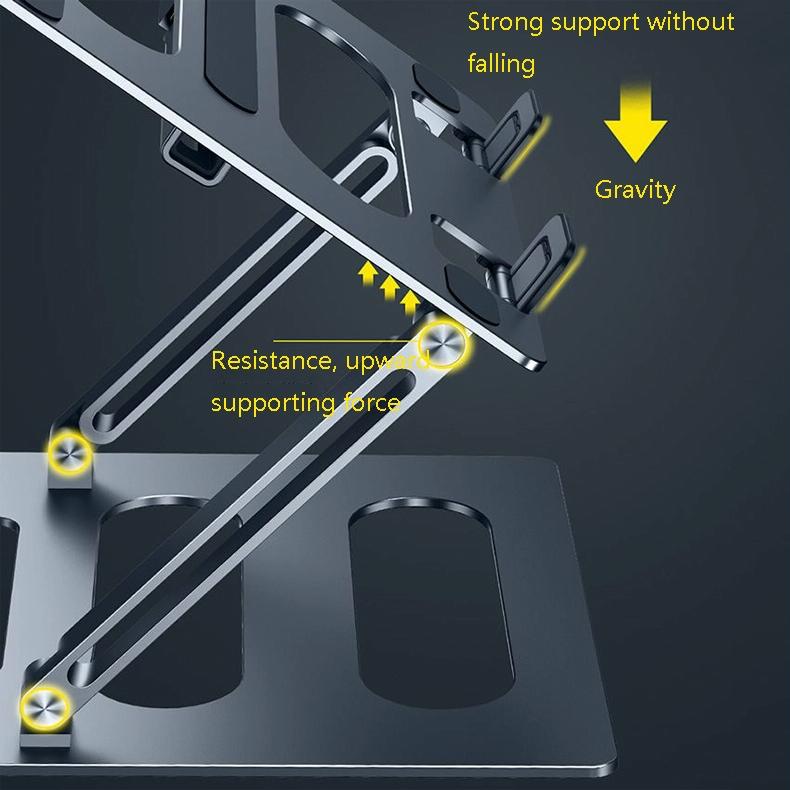 Strong support without falling

Gravity

Resistance, upward supporting force