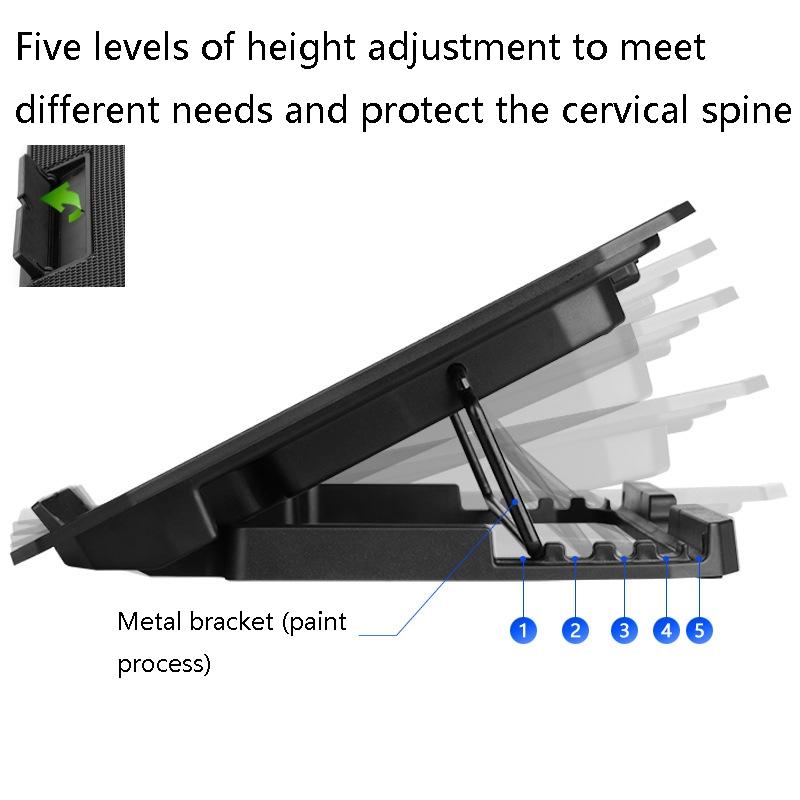 Five levels of height adjustment to meet different needs and protect the cervical spine

Metal bracket (paint process)

1 2 3 4 5