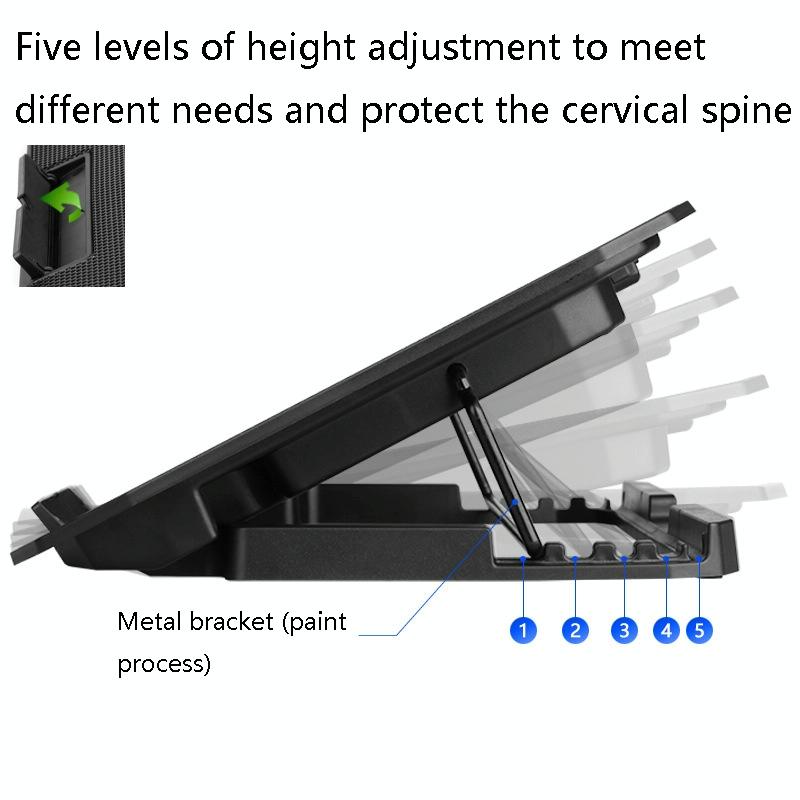 Five levels of height adjustment to meet different needs and protect the cervical spine

Metal bracket (paint process)

1
2
3
4
5