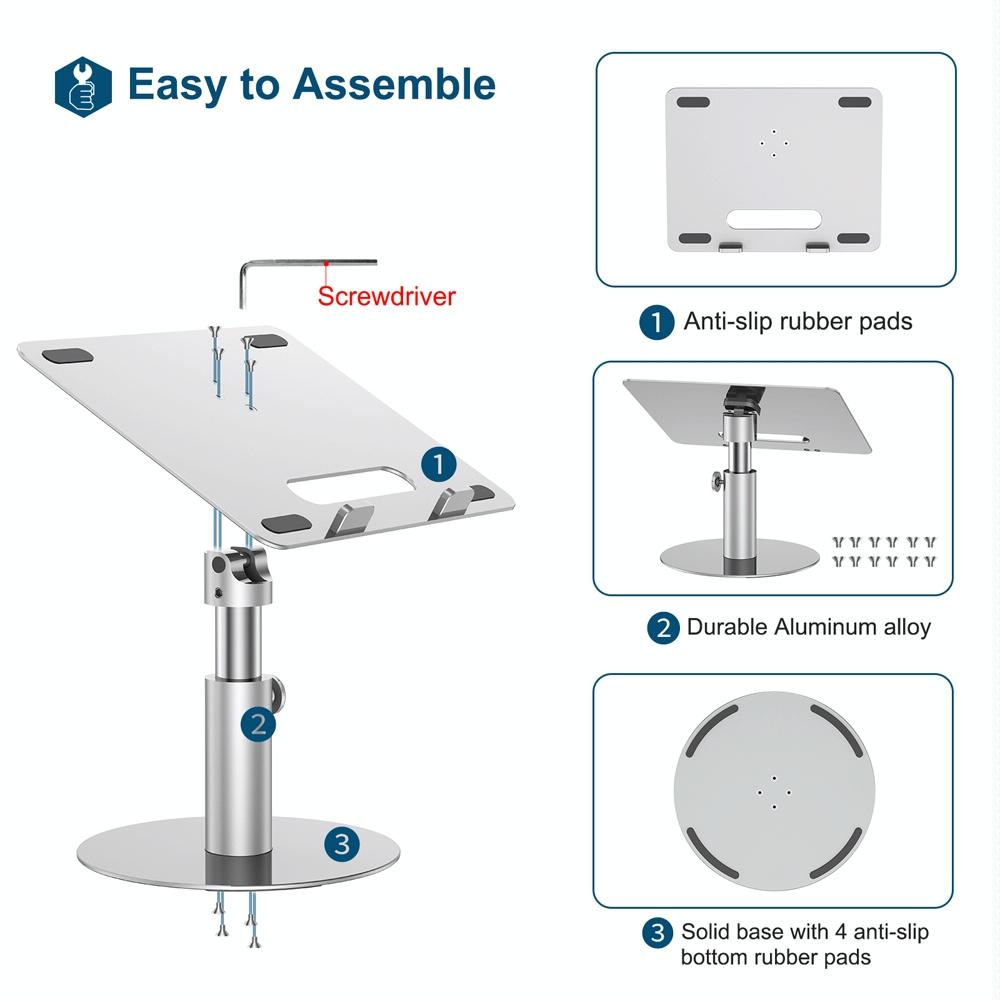 Easy to Assemble

Screwdriver

1

2

3

1 Anti-slip rubber pads

2 Durable Aluminum alloy

3 Solid base with 4 anti-slip bottom rubber pads