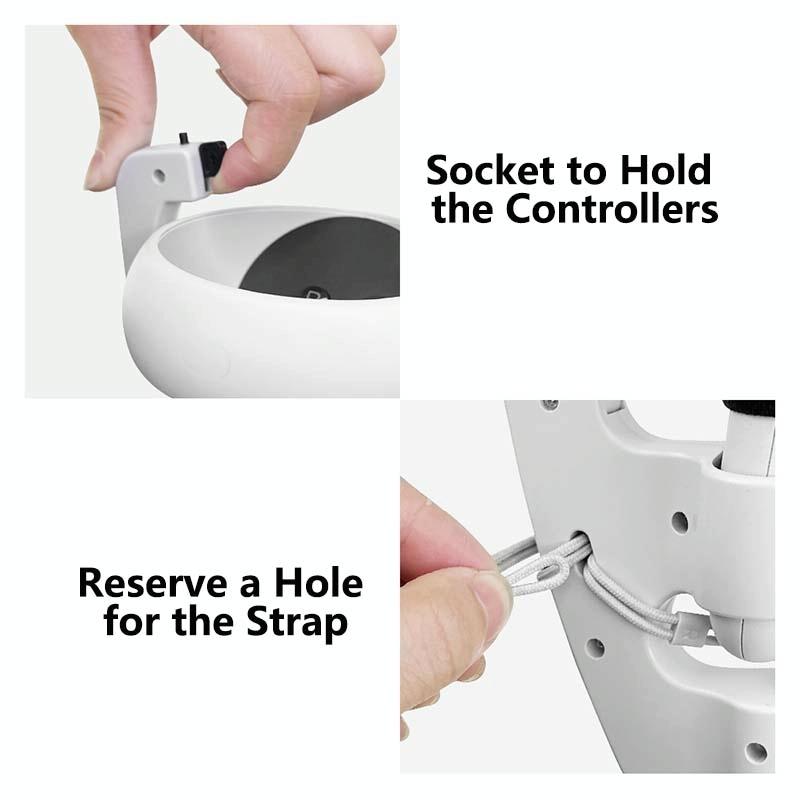 Socket to Hold the Controllers

Reserve a Hole for the Strap