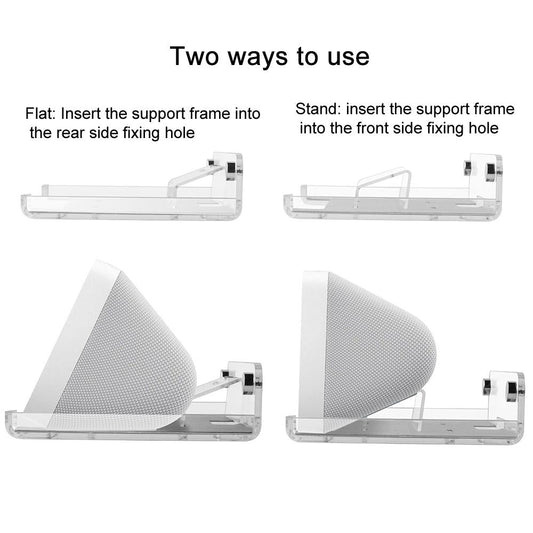 Two ways to use

Flat: Insert the support frame into the rear side fixing hole

Stand: insert the support frame into the front side fixing hole