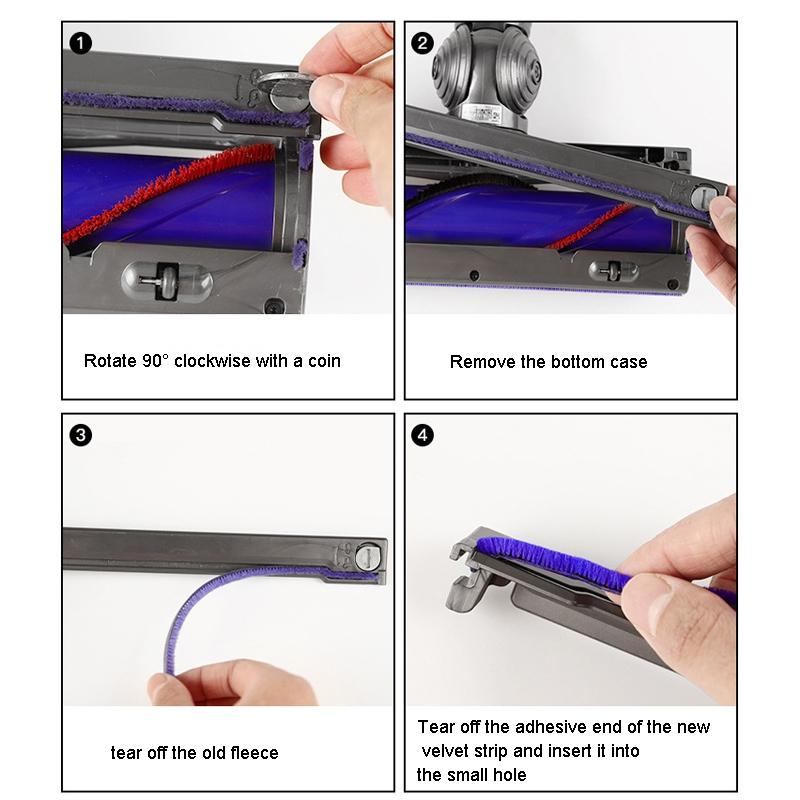 1
Rotate 90° clockwise with a coin

2
Remove the bottom case

3
tear off the old fleece

4
Tear off the adhesive end of the new velvet strip and insert it into the small hole