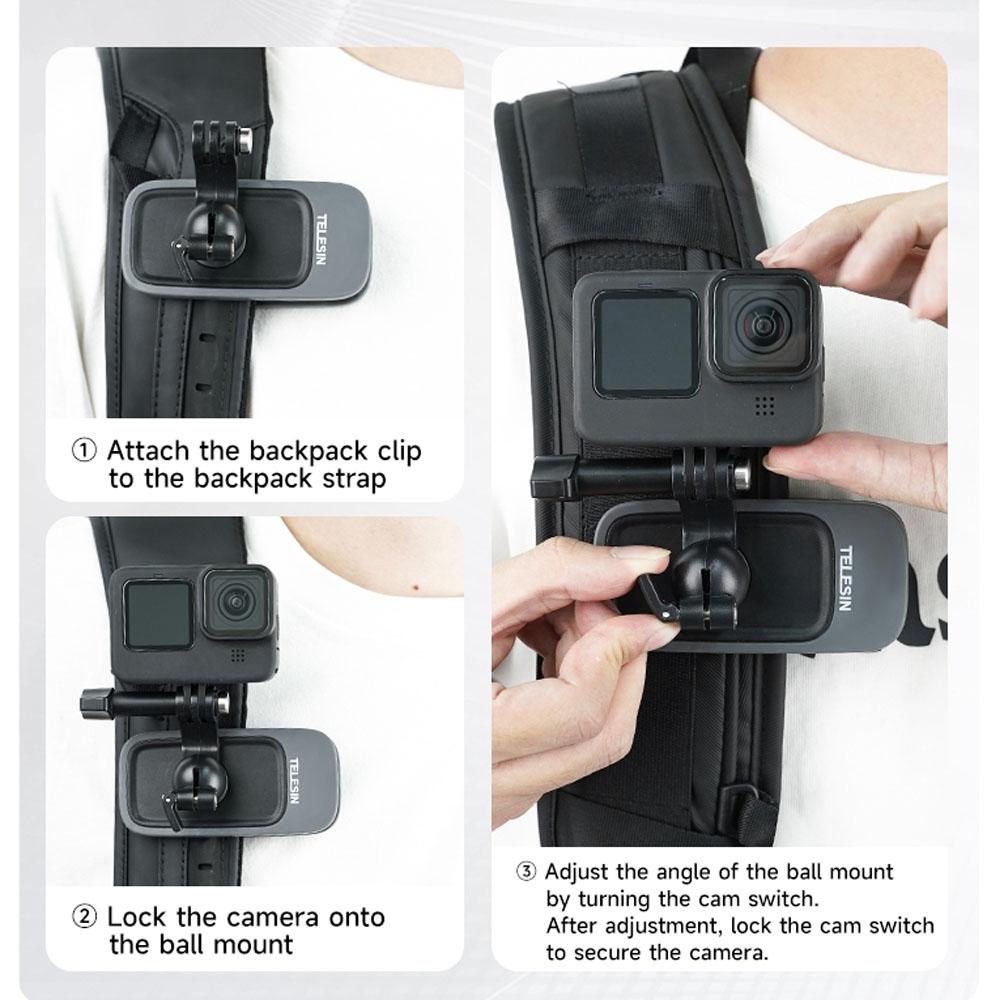 TELESIN

① Attach the backpack clip to the backpack strap

TELESIN

② Lock the camera onto the ball mount

TELESIN

③ Adjust the angle of the ball mount by turning the cam switch.
After adjustment, lock the cam switch to secure the camera.