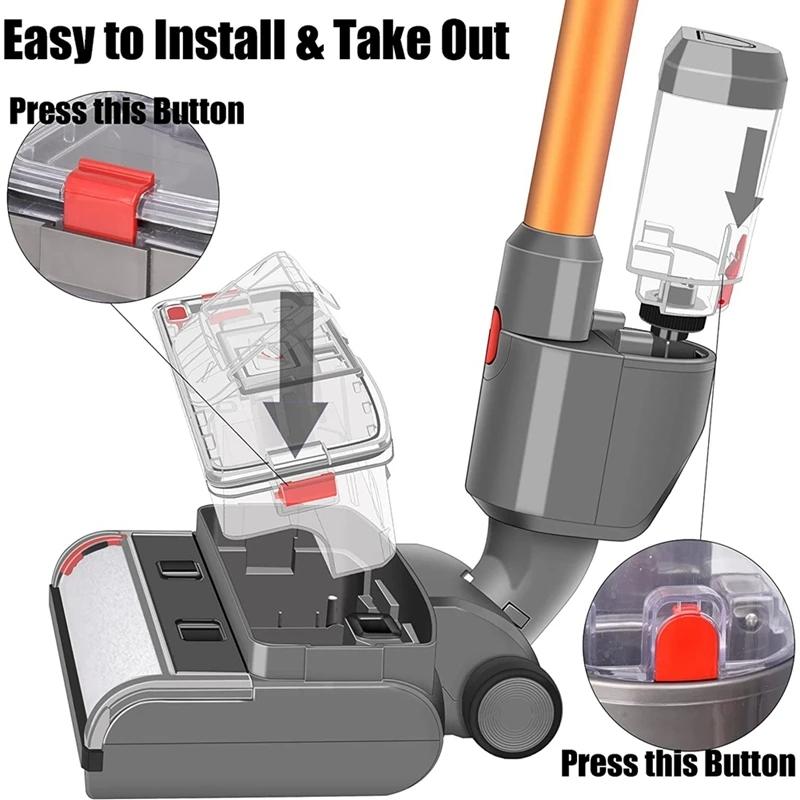 Easy to Install & Take Out

Press this Button

Press this Button