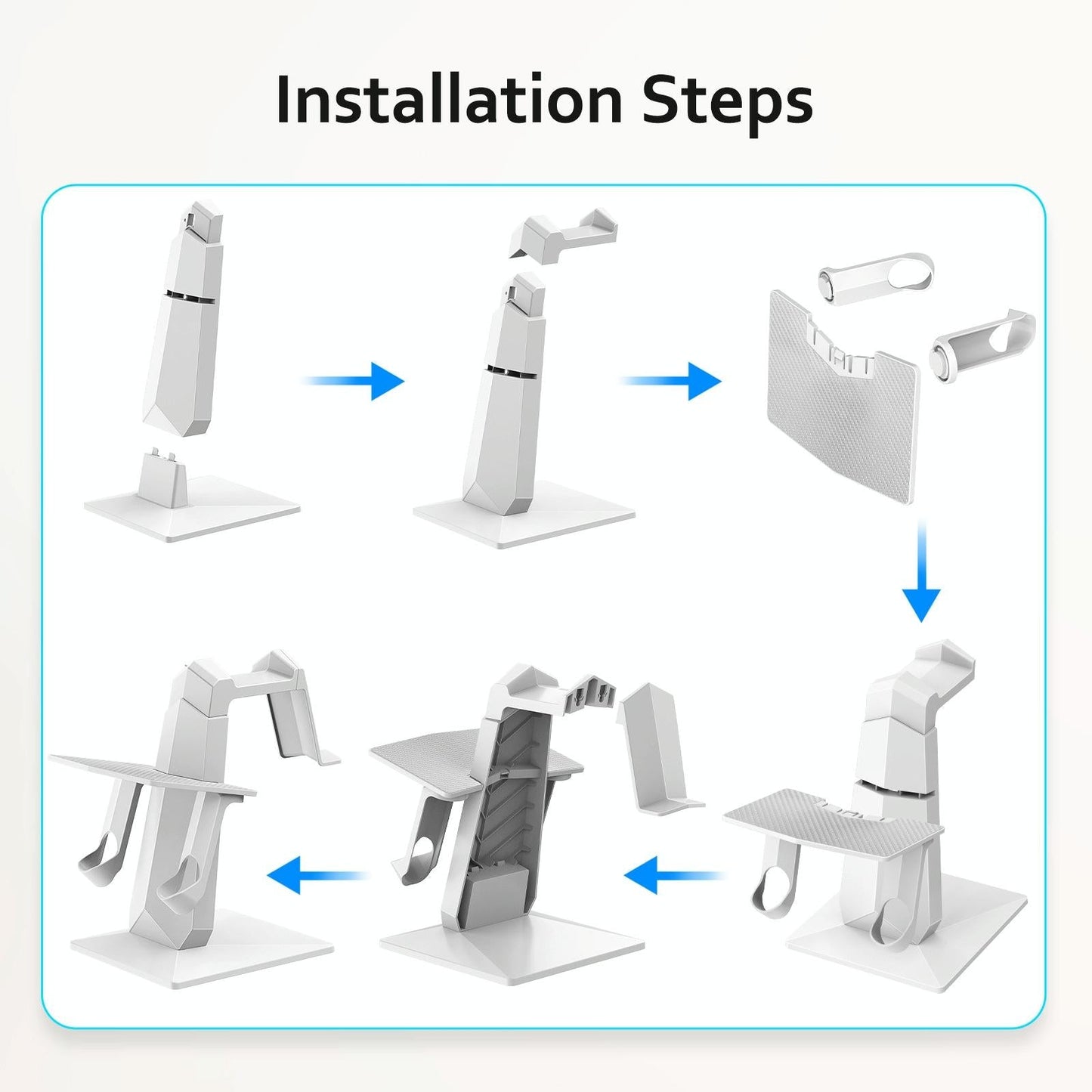 Installation Steps