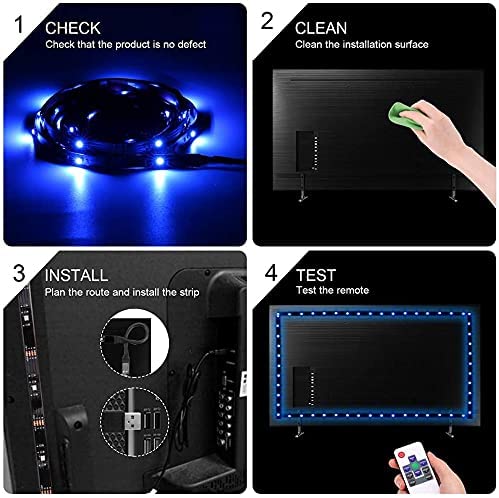 1 CHECK
Check that the product is no defect

2 CLEAN
Clean the installation surface

3 INSTALL
Plan the route and install the strip

4 TEST
Test the remote