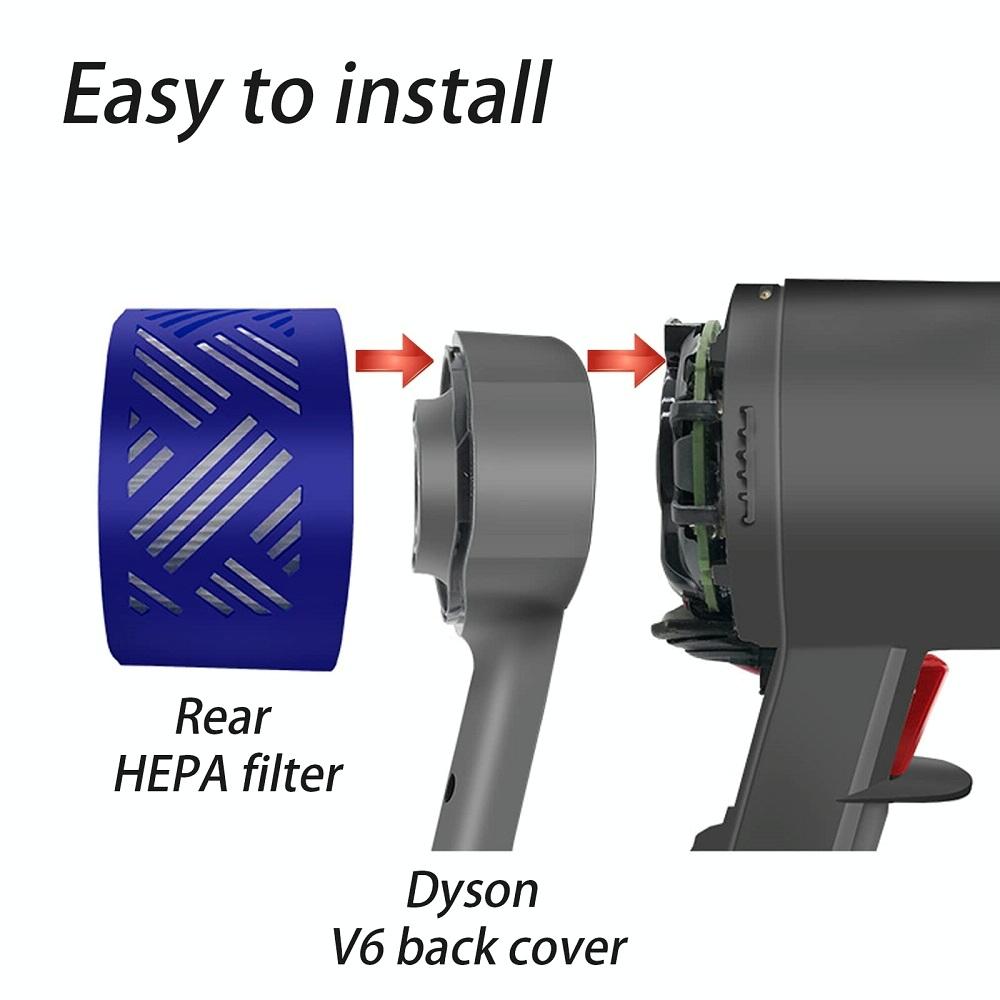 Easy to install

Rear
HEPA filter

Dyson
V6 back cover