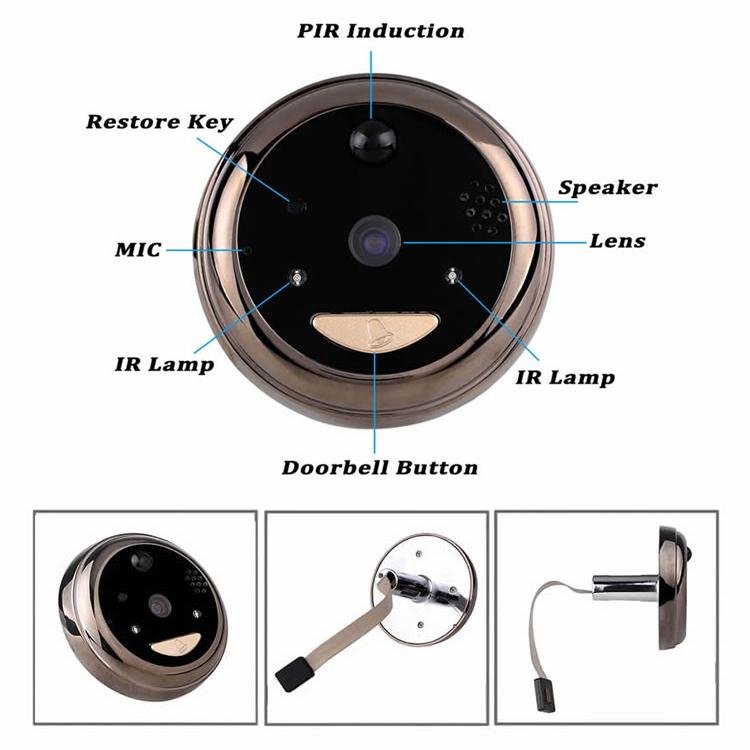 PIR Induction

Restore Key

Speaker

MIC

Lens

IR Lamp

IR Lamp

Doorbell Button